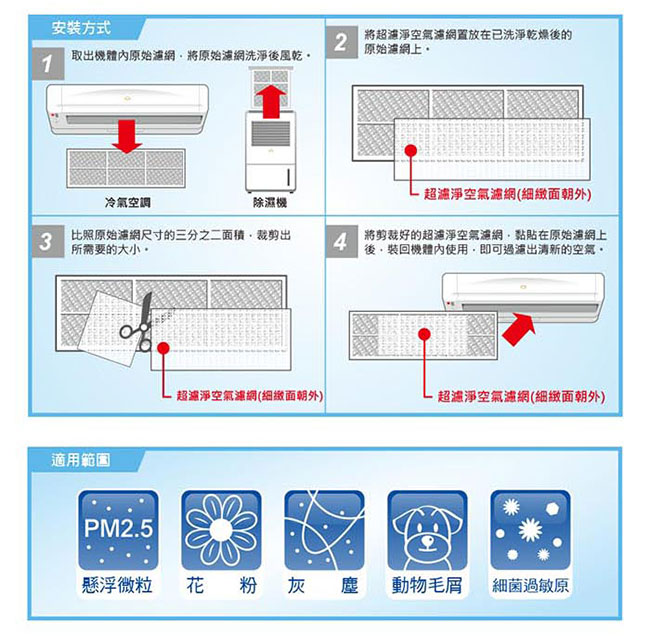 安裝方式

1 取出機體內原始濾網，將原始濾網洗淨後風乾。

冷氣空調

除濕機

2 將超濾淨空氣濾網置放在已洗淨乾燥後的原始濾網上。

超濾淨空氣濾網(細緻面朝外)

3 比照原始濾網尺寸的三分之二面積，裁剪出所需要的大小。

超濾淨空氣濾網(細緻面朝外)

4 將剪裁好的超濾淨空氣濾網，黏貼在原始濾網上後，裝回機體內使用，即可過濾出清新的空氣。

超濾淨空氣濾網(細緻面朝外)

適用範圍

PM2.5

懸浮微粒

花 粉

灰 塵

動物毛屑

細菌過敏原