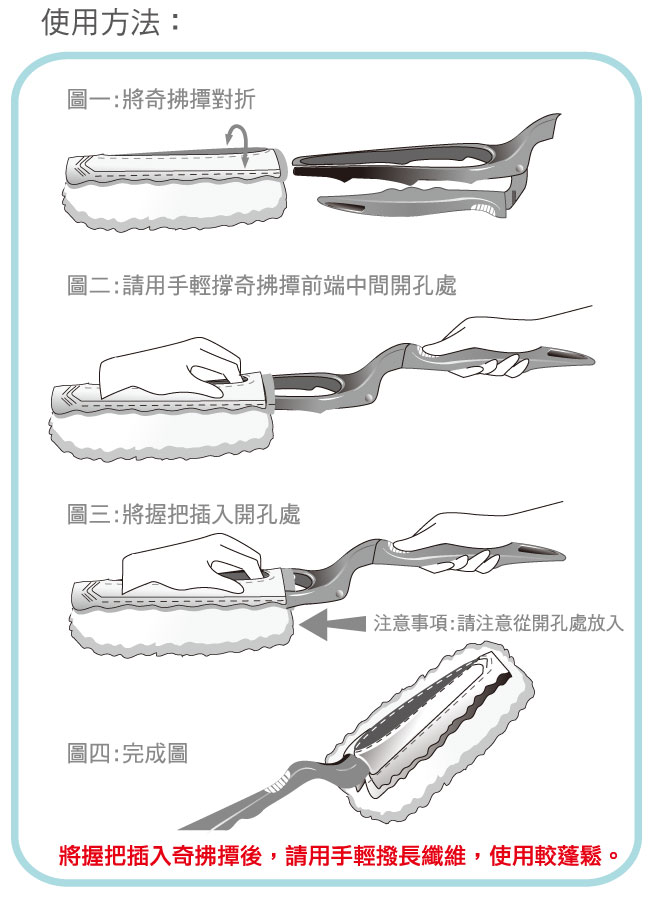 使用方法：

圖一:將奇拂撢對折

圖二:請用手輕撐奇拂撢前端中間開孔處

圖三:將握把插入開孔處

注意事項:請注意從開孔處放入

圖四:完成圖

將握把插入奇拂撢後，請用手輕撥長纖維，使用較蓬鬆。